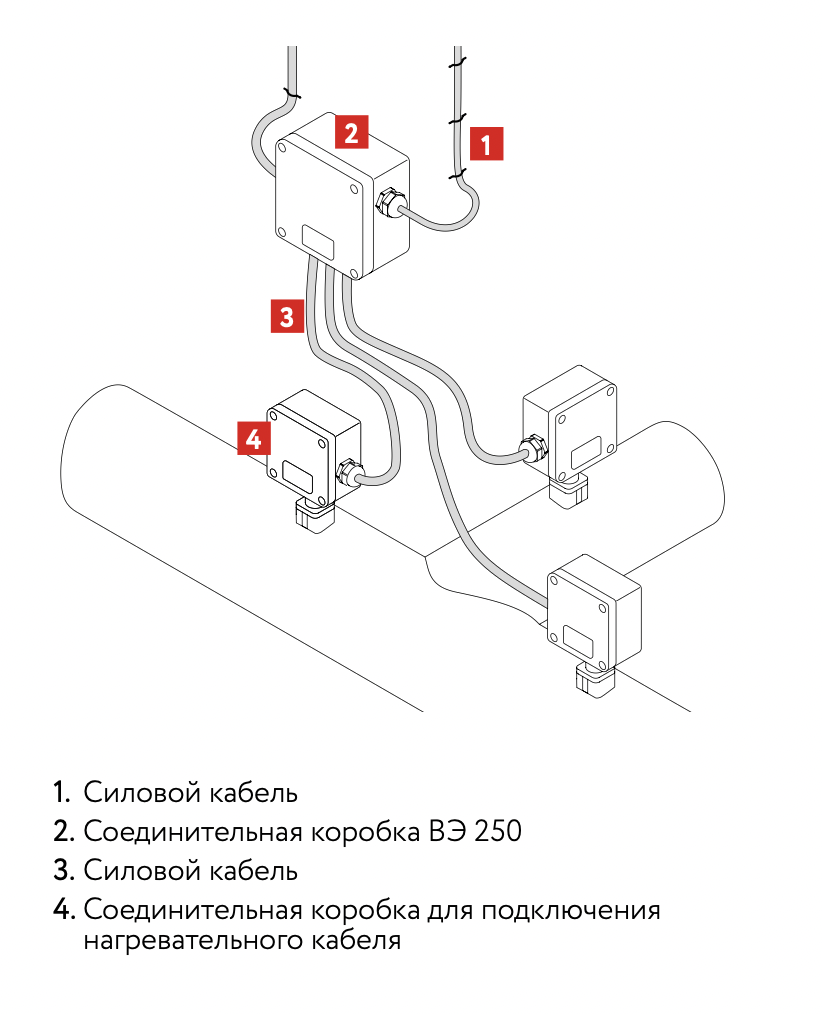 2

1

3

4

1. Силовой кабель
2. Соединительная коробка ВЭ 250
3. Силовой кабель
4. Соединительная коробка для подключения нагревательного кабеля