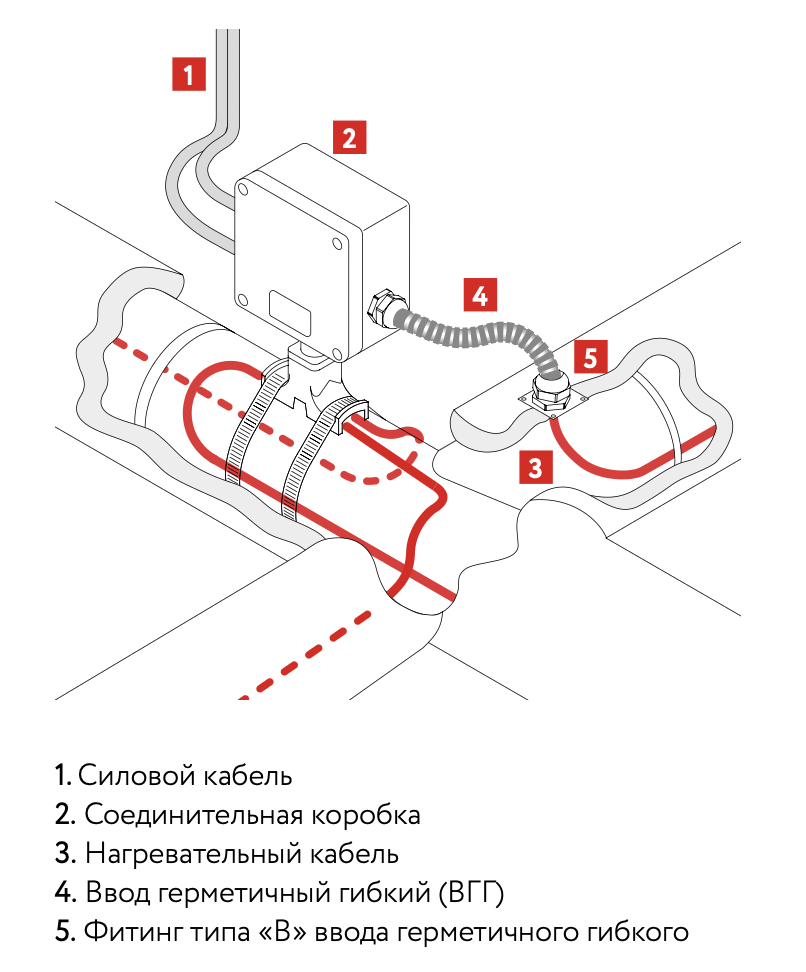 1

2

4

5

3

1. Силовой кабель
2. Соединительная коробка
3. Нагревательный кабель
4. Ввод герметичный гибкий (ВГГ)
5. Фитинг типа «В» ввода герметичного гибкого