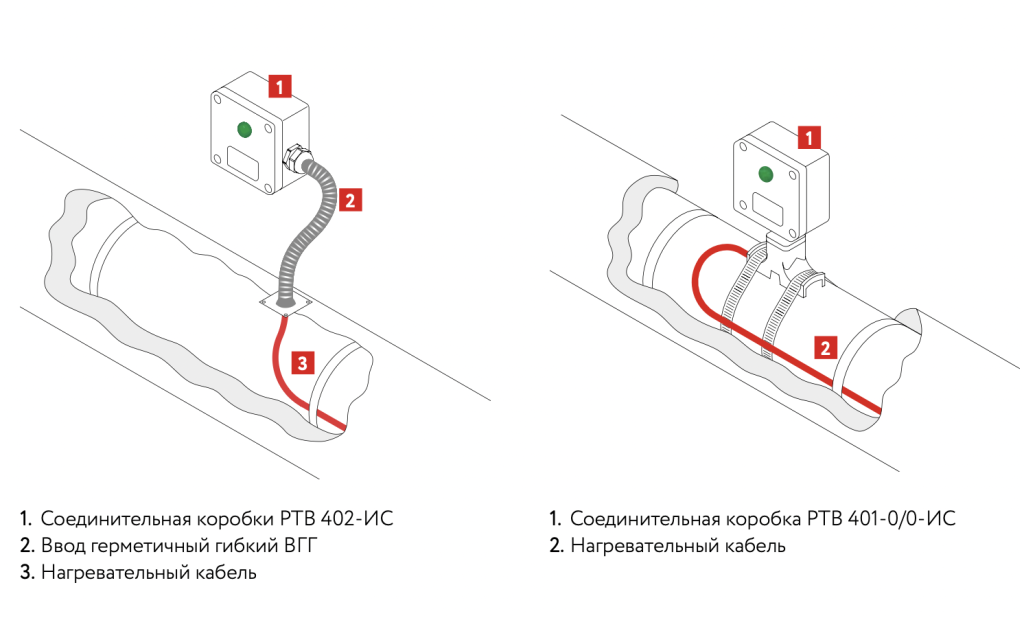 1

2

3

1. Соединительная коробки РТВ 402-ИС
2. Ввод герметичный гибкий ВГГ
3. Нагревательный кабель

1

2

1. Соединительная коробка РТВ 401-0/0-ИС
2. Нагревательный кабель