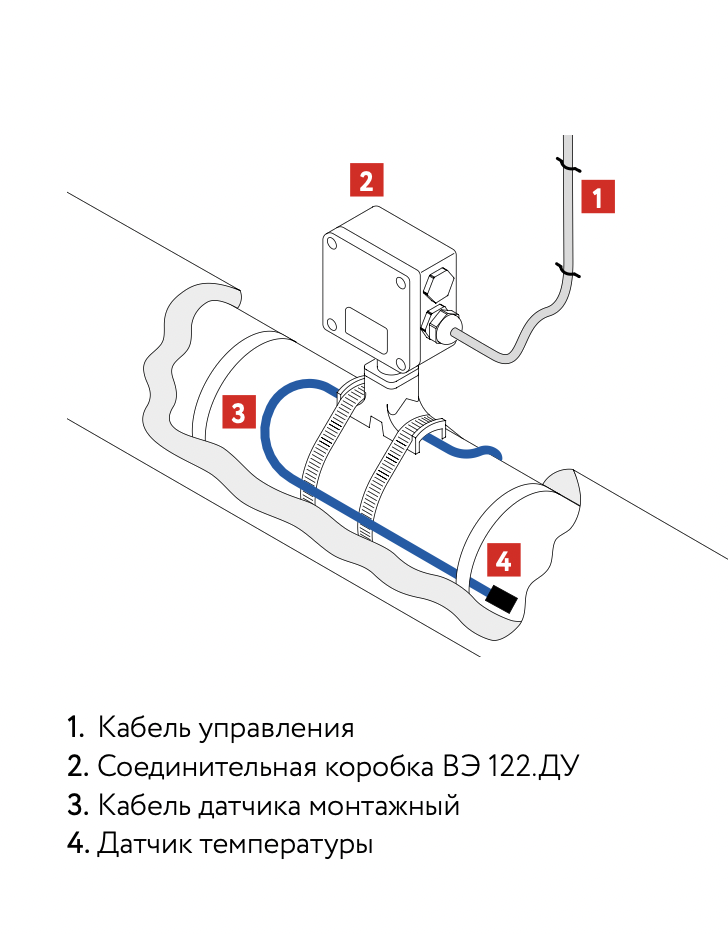 2

1

3

4

1. Кабель управления
2. Соединительная коробка ВЭ 122.ДУ
3. Кабель датчика монтажный
4. Датчик температуры