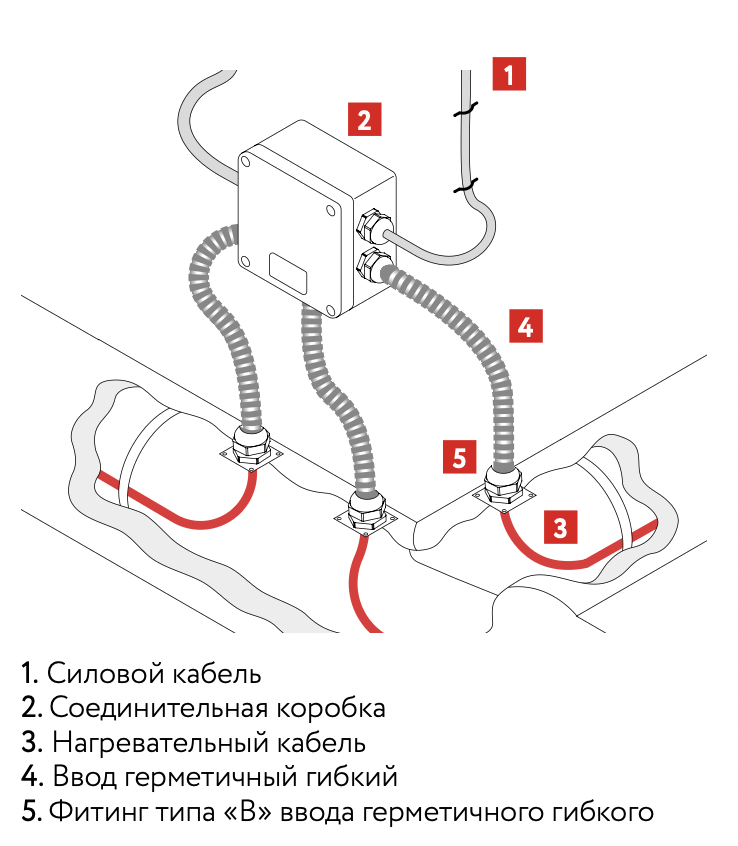 1

2

4

5

3

1. Силовой кабель
2. Соединительная коробка
3. Нагревательный кабель
4. Ввод герметичный гибкий
5. Фитинг типа «В» ввода герметичного гибкого