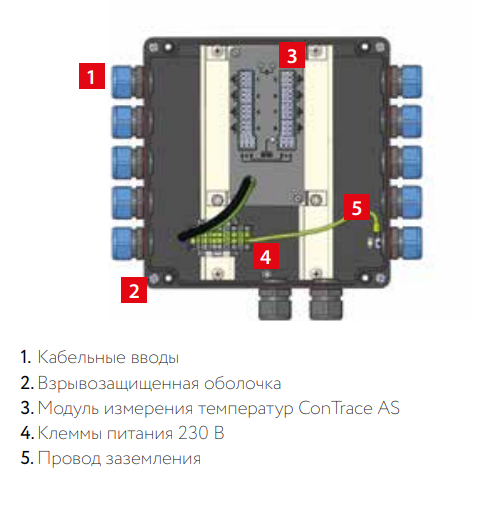 1

3

5

4

2

1. Кабельные вводы
2. Взрывозащищенная оболочка
3. Модуль измерения температур ConTrace AS
4. Клеммы питания 230 В
5. Провод заземления