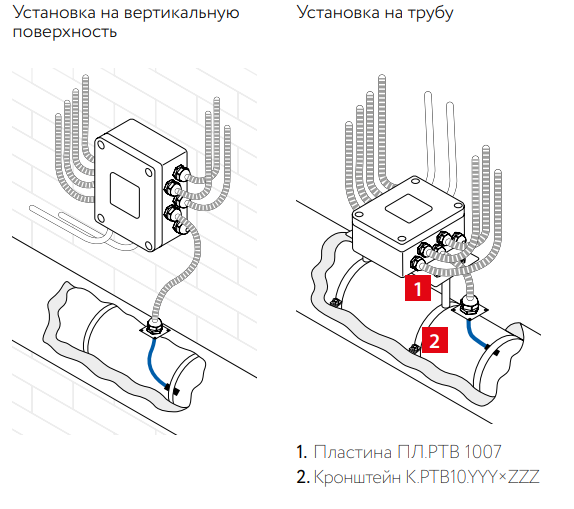 Установка на вертикальную поверхность

Установка на трубу

1

2

1. Пластина ПЛ.РТВ 1007
2. Кронштейн К.РТВ10.YYY×ZZZ