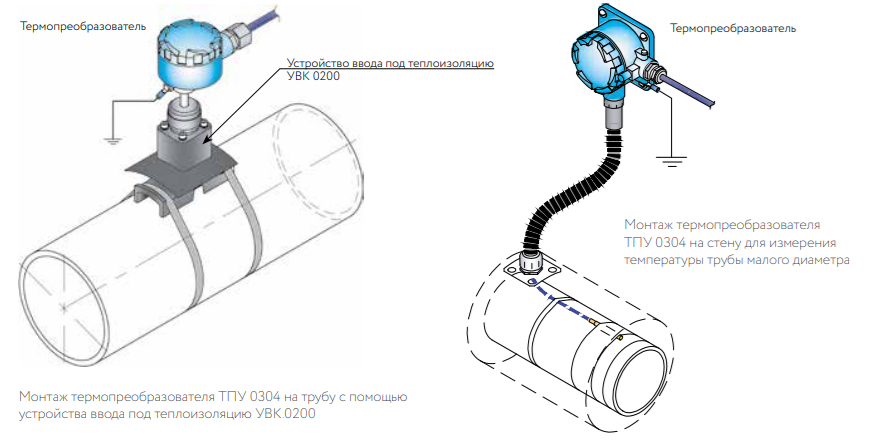 Термопреобразователь

Устройство ввода под теплоизоляцию
УВК 0200

Монтаж термопреобразователя ТПУ 0304 на трубу с помощью устройства ввода под теплоизоляцию УВК.0200

Термопреобразователь

Монтаж термопреобразователя ТПУ 0304 на стену для измерения температуры трубы малого диаметра