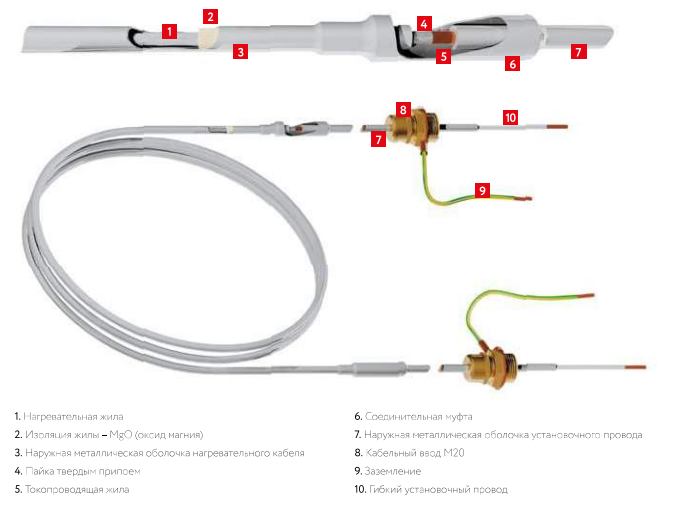 1
2
3
4
5
6
7

8
10
7

9

1. Нагревательная жила
2. Изоляция жилы – MgO (оксид магния)
3. Наружная металлическая оболочка нагревательного кабеля
4. Пайка твердым припоем
5. Токопроводящая жила

6. Соединительная муфта
7. Наружная металлическая оболочка установочного провода
8. Кабельный ввод М20
9. Заземление
10. Гибкий установочный провод